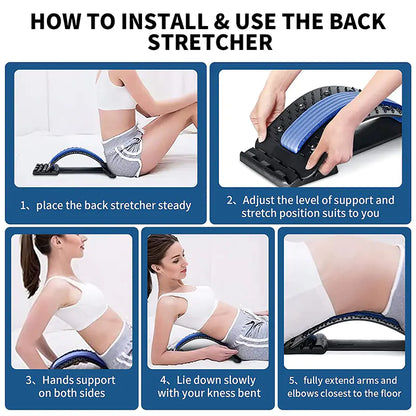 HOW TO INSTALL & USE THE BACK STRETCHER

1、place the back stretcher steady

2、Adjust the level of support and stretch position suits to you

3、Hands support on both sides

4、Lie down slowly with your kness bent

5、fully extend arms and elbows closest to the floor